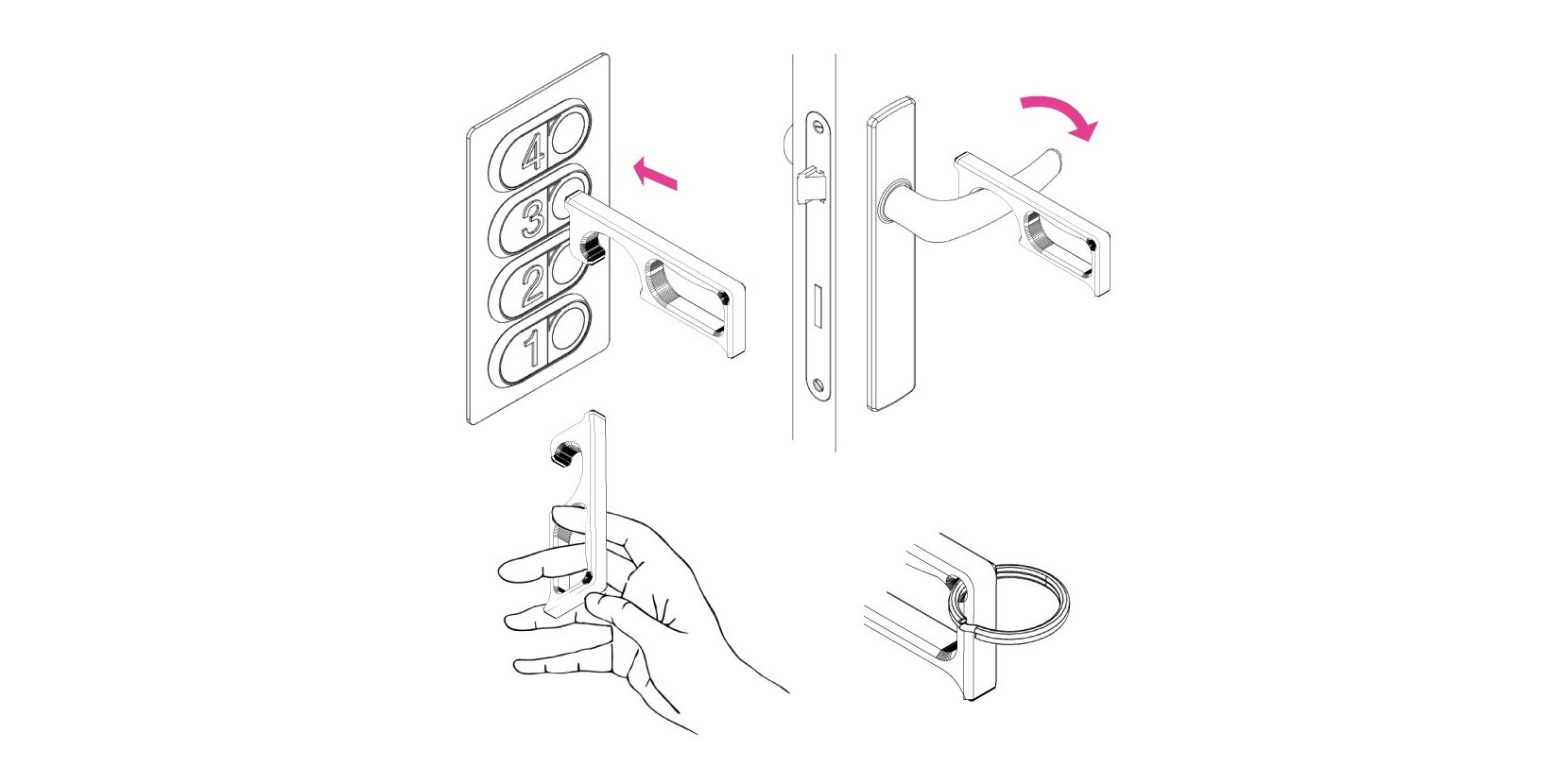 4
3
2
1